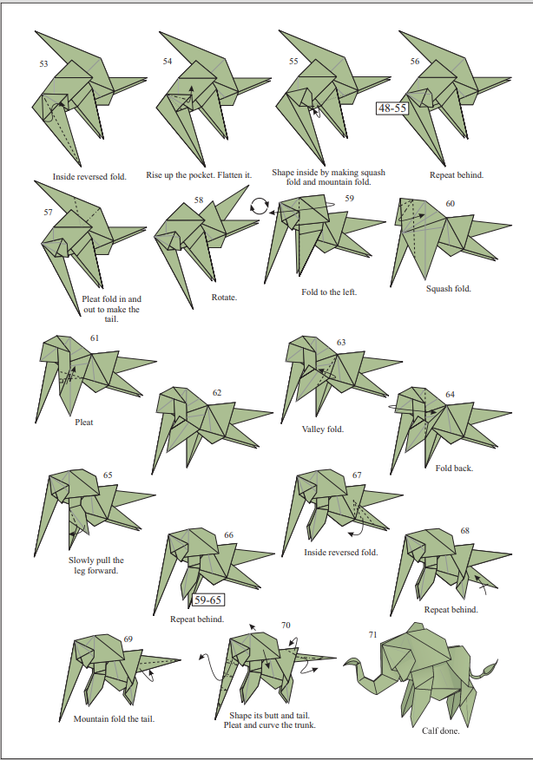 53

Inside reversed fold.

54

Rise up the pocket. Flatten it.

55

Shape inside by making squash fold and mountain fold.

56

48-55

Repeat behind.

57

Pleat fold in and out to make the tail.

58

Rotate.

59

Fold to the left.

60

Squash fold.

61

Pleat

62

63

Valley fold.

64

Fold back.

65

Slowly pull the leg forward.

66

59-65

Repeat behind.

67

Inside reversed fold.

68

Repeat behind.

69

Mountain fold the tail.

70

Shape its butt and tail. Pleat and curve the trunk.

71

Calf done.