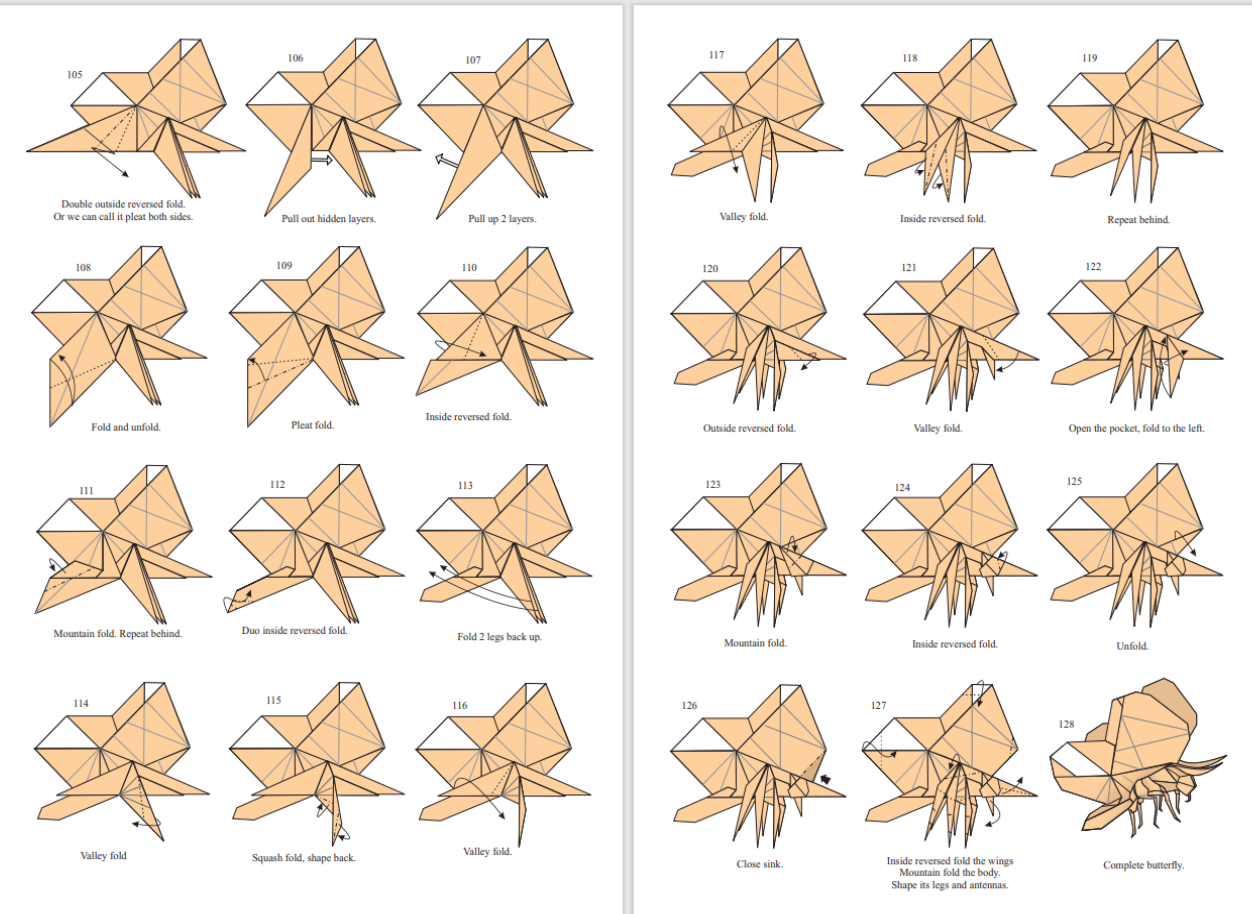 105

Double outside reversed fold.
Or we can call it pleat both sides.

106

Pull out hidden layers.

107

Pull up 2 layers.

108

Fold and unfold.

109

Pleat fold.

110

Inside reversed fold.

111

Mountain fold. Repeat behind.

112

Duo inside reversed fold.

113

Fold 2 legs back up.

114

Valley fold

115

Squash fold, shape back.

116

Valley fold.

117

Valley fold.

118

Inside reversed fold.

119

Repeat behind.

120

Outside reversed fold.

121

Valley fold.

122

Open the pocket, fold to the left.

123

Mountain fold.

124

Inside reversed fold.

125

Unfold.

126

Close sink.

127

Inside reversed fold the wings
Mountain fold the body.
Shape its legs and antennas.

128

Complete butterfly.