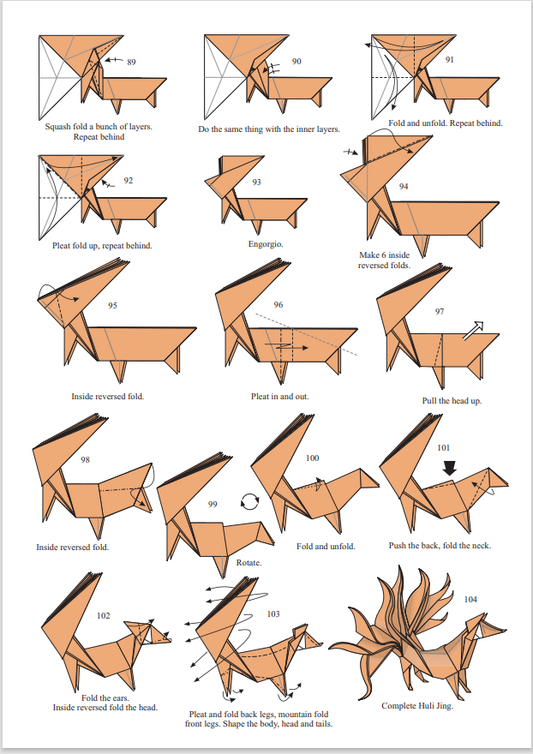 89

Squash fold a bunch of layers. Repeat behind

90

Do the same thing with the inner layers.

91

Fold and unfold. Repeat behind.

92

Pleat fold up, repeat behind.

93

Engorgio.

94

Make 6 inside reversed folds.

95

Inside reversed fold.

96

Pleat in and out.

97

Pull the head up.

98

Inside reversed fold.

99

Rotate.

100

Fold and unfold.

101

Push the back, fold the neck.

102

Fold the ears. Inside reversed fold the head.

103

Pleat and fold back legs, mountain fold front legs. Shape the body, head and tails.

104

Complete Huli Jing.