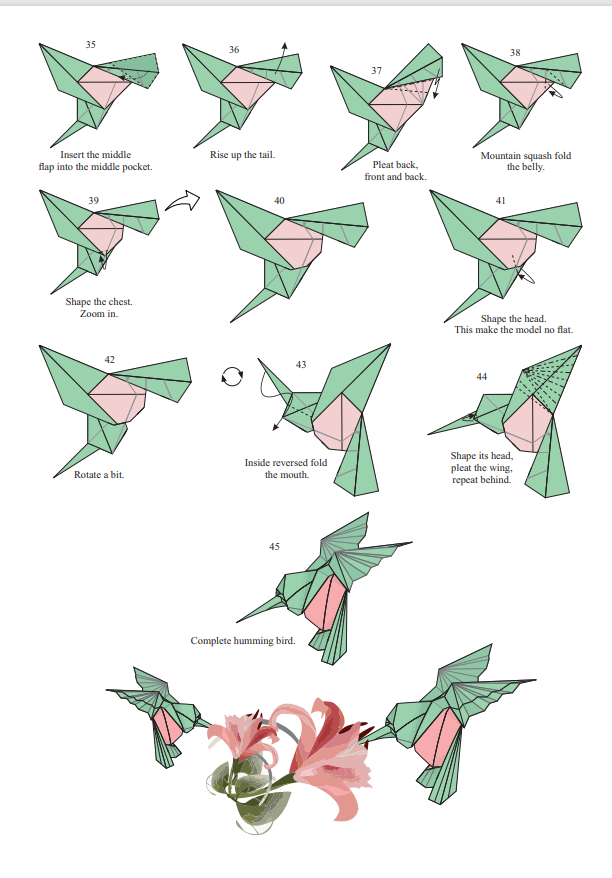 35

Insert the middle flap into the middle pocket.

36

Rise up the tail.

37

Pleat back, front and back.

38

Mountain squash fold the belly.

39

Shape the chest. Zoom in.

40

41

Shape the head. This make the model no flat.

42

Rotate a bit.

43

Inside reversed fold the mouth.

44

Shape its head, pleat the wing, repeat behind.

45

Complete humming bird.