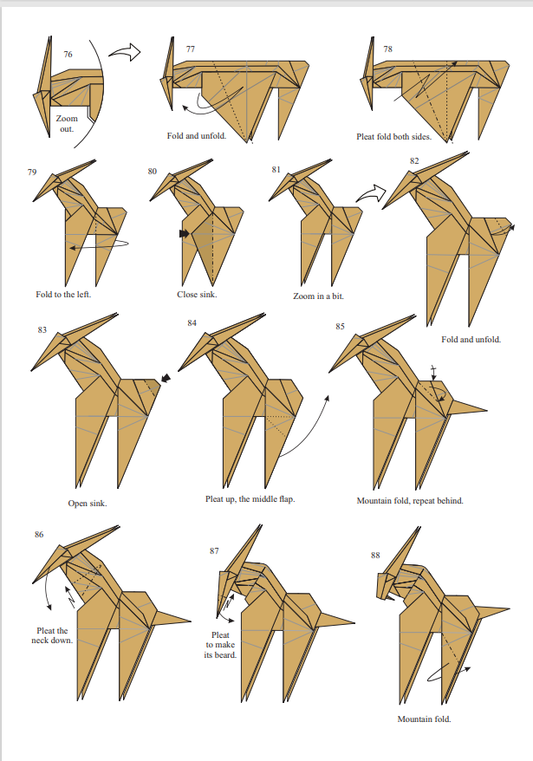 76
Zoom out.

77
Fold and unfold.

78
Pleat fold both sides.

79
Fold to the left.

80
Close sink.

81
Zoom in a bit.

82
Fold and unfold.

83
Open sink.

84
Pleat up, the middle flap.

85
Mountain fold, repeat behind.

86
Pleat the neck down.

87
Pleat to make its beard.

88
Mountain fold.