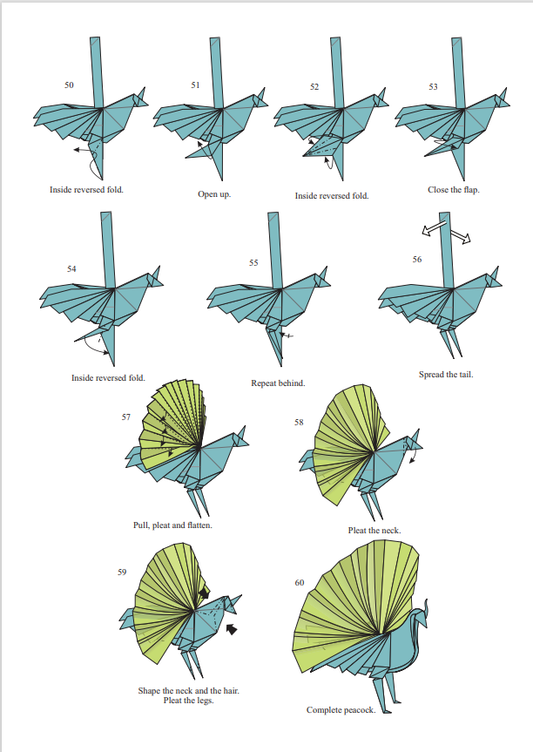 50

Inside reversed fold.

51

Open up.

52

Inside reversed fold.

53

Close the flap.

54

Inside reversed fold.

55

Repeat behind.

56

Spread the tail.

57

Pull, pleat and flatten.

58

Pleat the neck.

59

Shape the neck and the hair.
Pleat the legs.

60

Complete peacock.