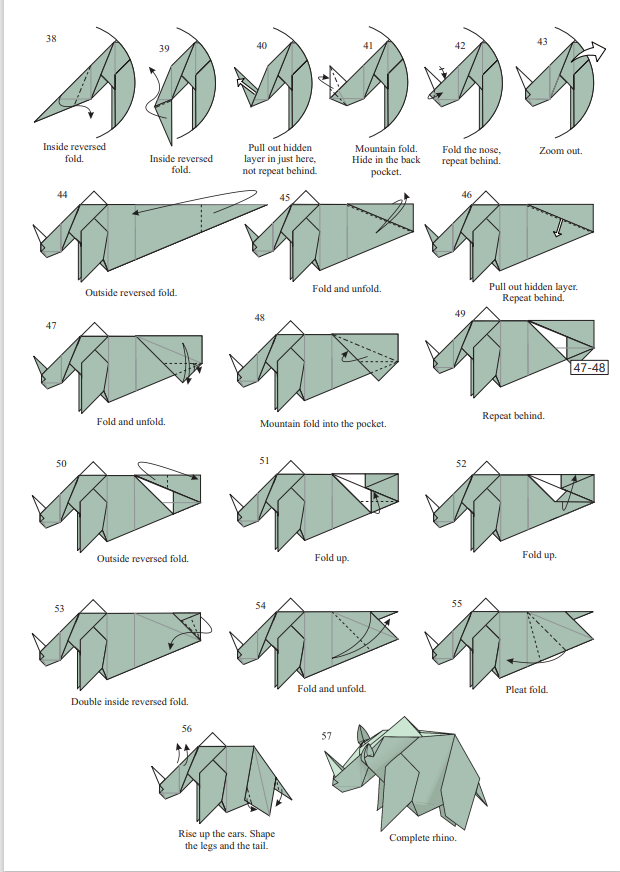 38

Inside reversed fold.

39

Inside reversed fold.

40

Pull out hidden layer in just here, not repeat behind.

41

Mountain fold. Hide in the back pocket.

42

Fold the nose, repeat behind.

43

Zoom out.

44

Outside reversed fold.

45

Fold and unfold.

46

Pull out hidden layer. Repeat behind.

47

Fold and unfold.

48

Mountain fold into the pocket.

49

47-48

Repeat behind.

50

Outside reversed fold.

51

Fold up.

52

Fold up.

53

Double inside reversed fold.

54

Fold and unfold.

55

Pleat fold.

56

Rise up the ears. Shape the legs and the tail.

57

Complete rhino.