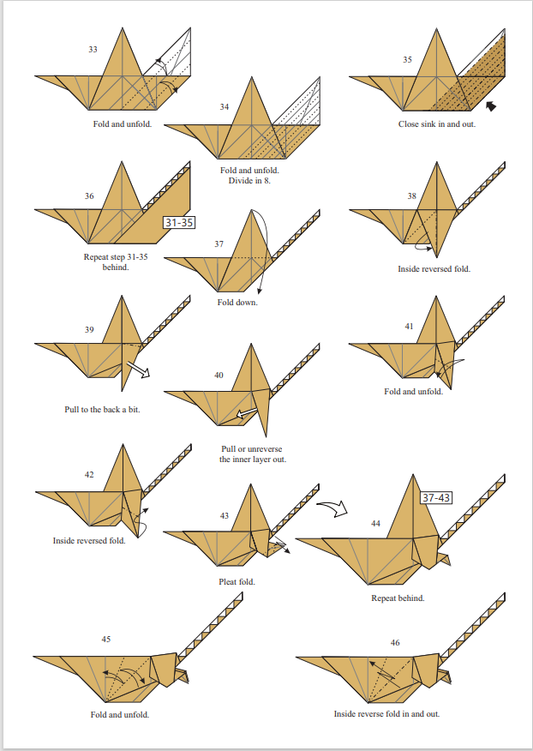 33

Fold and unfold.

34

Fold and unfold. Divide in 8.

35

Close sink in and out.

36

31-35

Repeat step 31-35 behind.

37

Fold down.

38

Inside reversed fold.

39

Pull to the back a bit.

40

Pull or unreverse the inner layer out.

41

Fold and unfold.

42

Inside reversed fold.

43

Pleat fold.

44

37-43

Repeat behind.

45

Fold and unfold.

46

Inside reverse fold in and out.