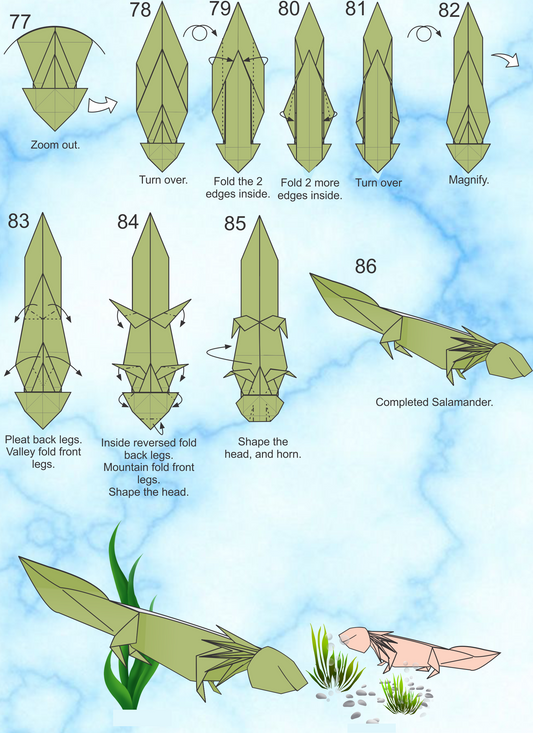 77

Zoom out.

78

Turn over.

79

Fold the 2 edges inside.

80

Fold 2 more edges inside.

81

Turn over

82

Magnify.

83

Pleat back legs. Valley fold front legs.

84

Inside reversed fold back legs. Mountain fold front legs. Shape the head.

85

Shape the head, and horn.

86

Completed Salamander.