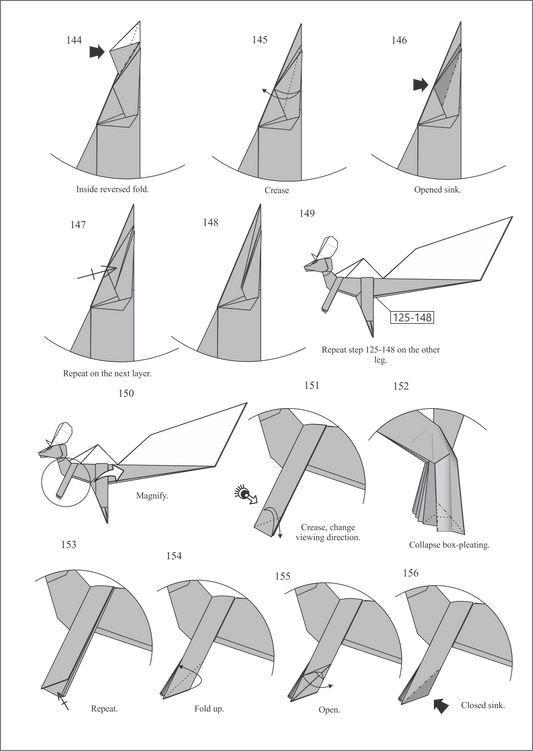 144

Inside reversed fold.

145

Crease

146

Opened sink.

147

Repeat on the next layer.

148

149

125-148

Repeat step 125-148 on the other leg.

150

Magnify.

151

Crease, change viewing direction.

152

Collapse box-pleating.

153

Repeat.

154

Fold up.

155

Open.

156

Closed sink.