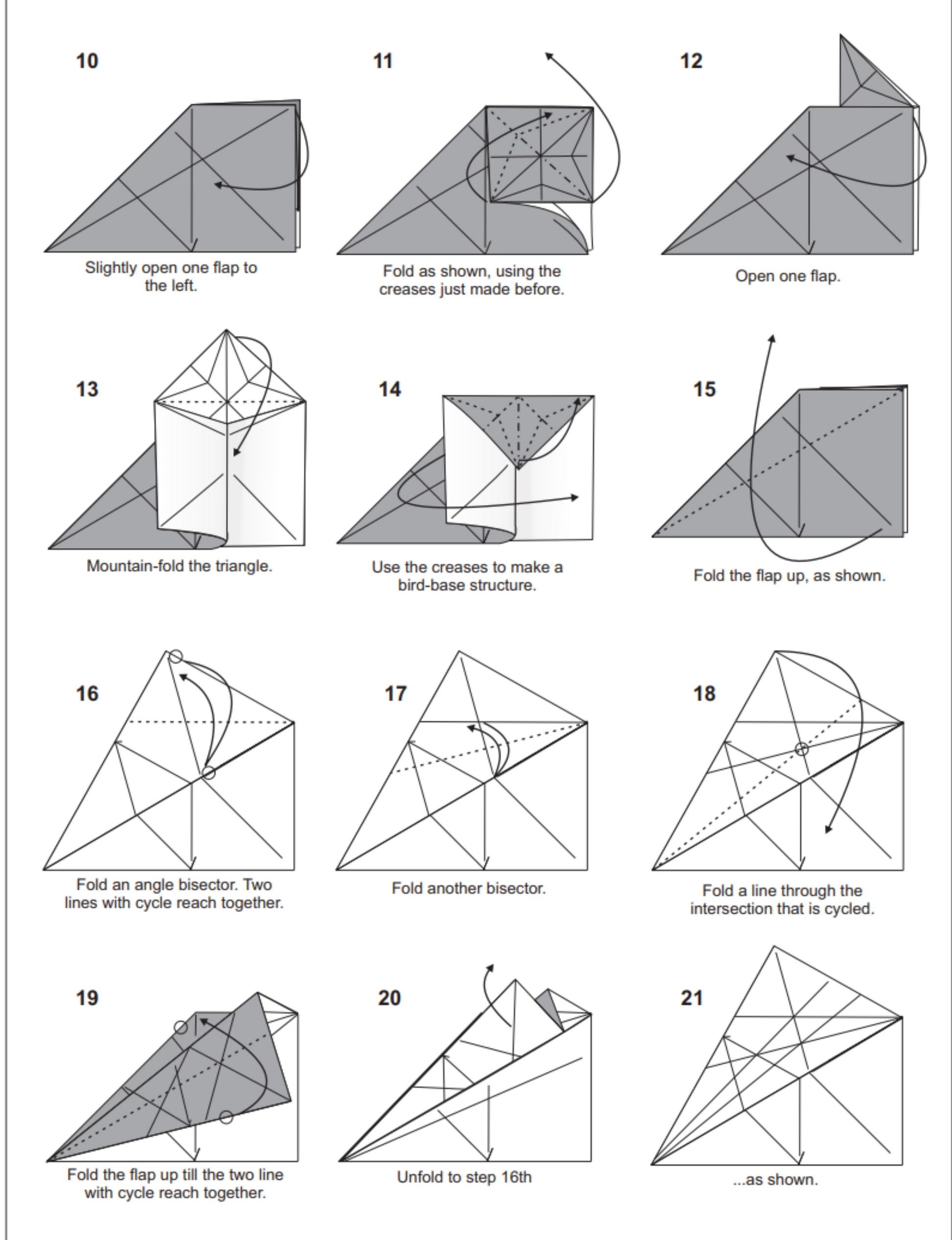 10

Slightly open one flap to the left.

11

Fold as shown, using the creases just made before.

12

Open one flap.

13

Mountain-fold the triangle.

14

Use the creases to make a bird-base structure.

15

Fold the flap up, as shown.

16

Fold an angle bisector. Two lines with cycle reach together.

17

Fold another bisector.

18

Fold a line through the intersection that is cycled.

19

Fold the flap up till the two line with cycle reach together.

20

Unfold to step 16th

21

...as shown.