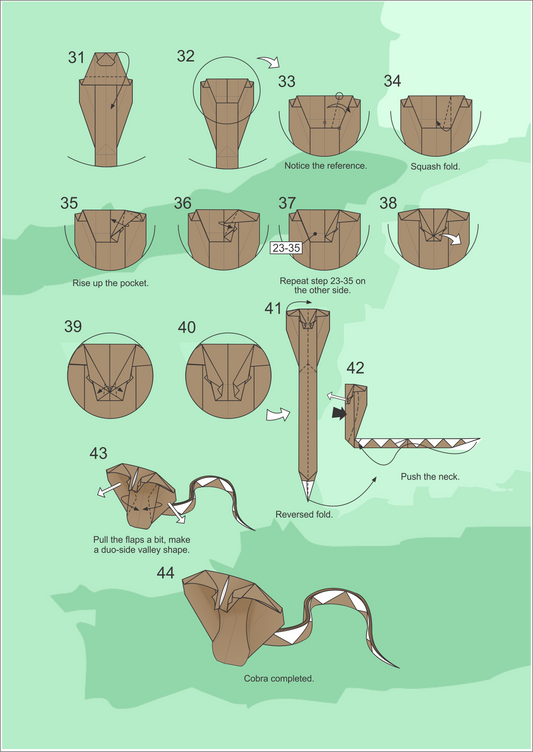 31

32

33

Notice the reference.

34

Squash fold.

35

Rise up the pocket.

36

37

23-35

Repeat step 23-35 on the other side.

38

39

40

41

Reversed fold.

42

Push the neck.

43

Pull the flaps a bit, make a duo-side valley shape.

44

Cobra completed.