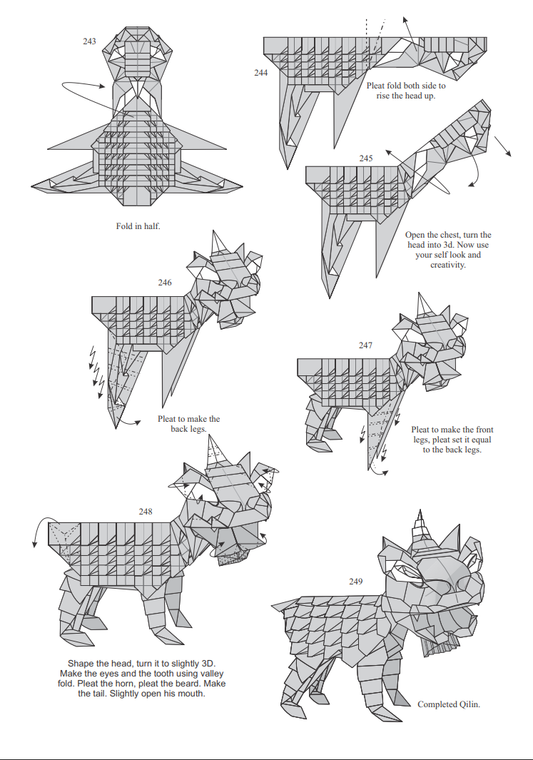 243

Fold in half.

244

Pleat fold both side to rise the head up.

245

Open the chest, turn the head into 3d. Now use your self look and creativity.

246

Pleat to make the back legs.

247

Pleat to make the front legs, pleat set it equal to the back legs.

248

Shape the head, turn it to slightly 3D. Make the eyes and the tooth using valley fold. Pleat the horn, pleat the beard. Make the tail. Slightly open his mouth.

249

Completed Qilin.