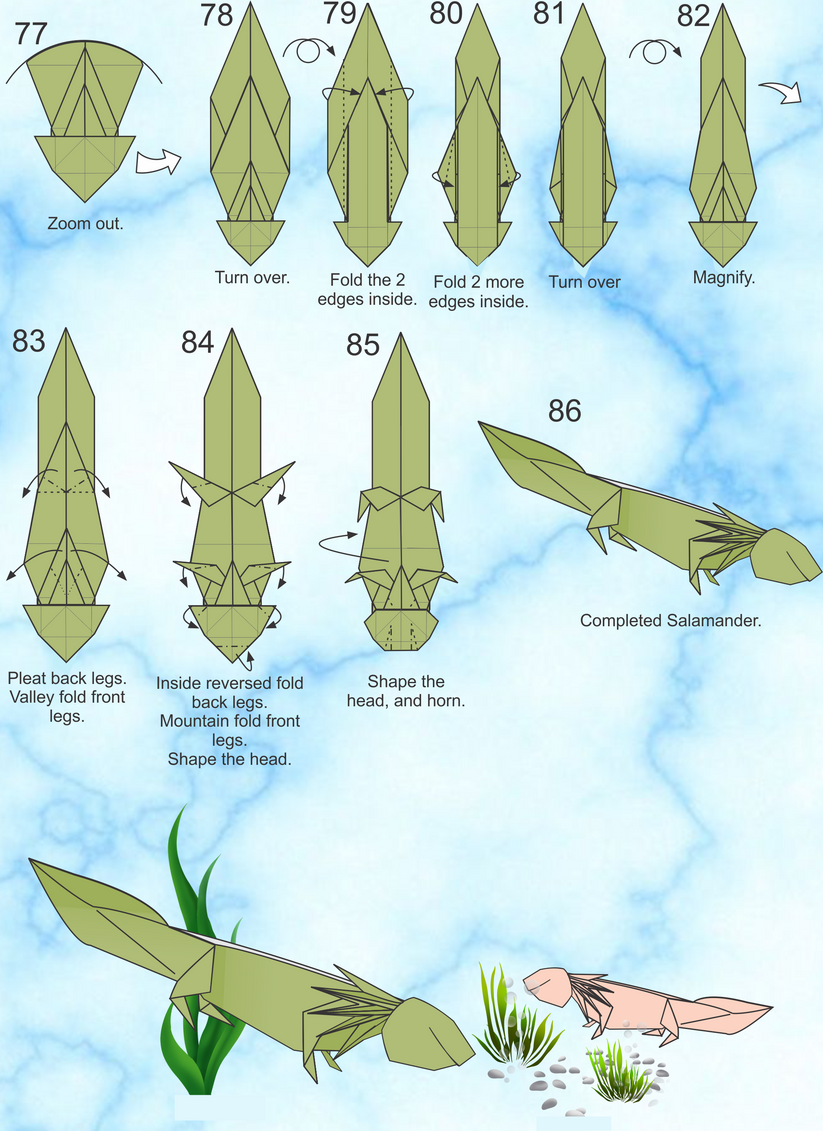 77

Zoom out.

78

Turn over.

79

Fold the 2 edges inside.

80

Fold 2 more edges inside.

81

Turn over

82

Magnify.

83

Pleat back legs. Valley fold front legs.

84

Inside reversed fold back legs. Mountain fold front legs. Shape the head.

85

Shape the head, and horn.

86

Completed Salamander.